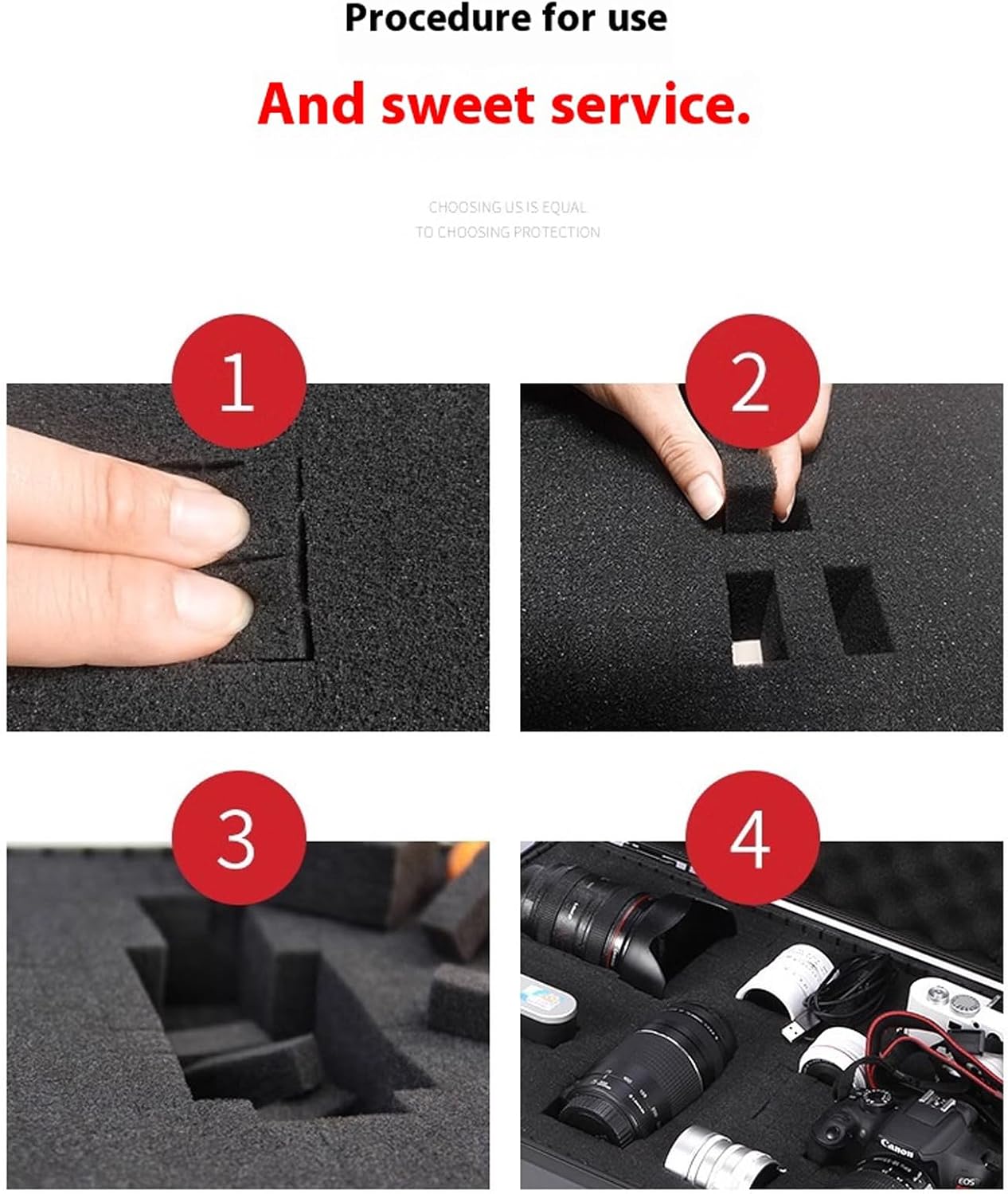 Procedure for use

And sweet service.

CHOOSING US IS EQUAL
TO CHOOSING PROTECTION

1

2

3

4

Canon

EOS